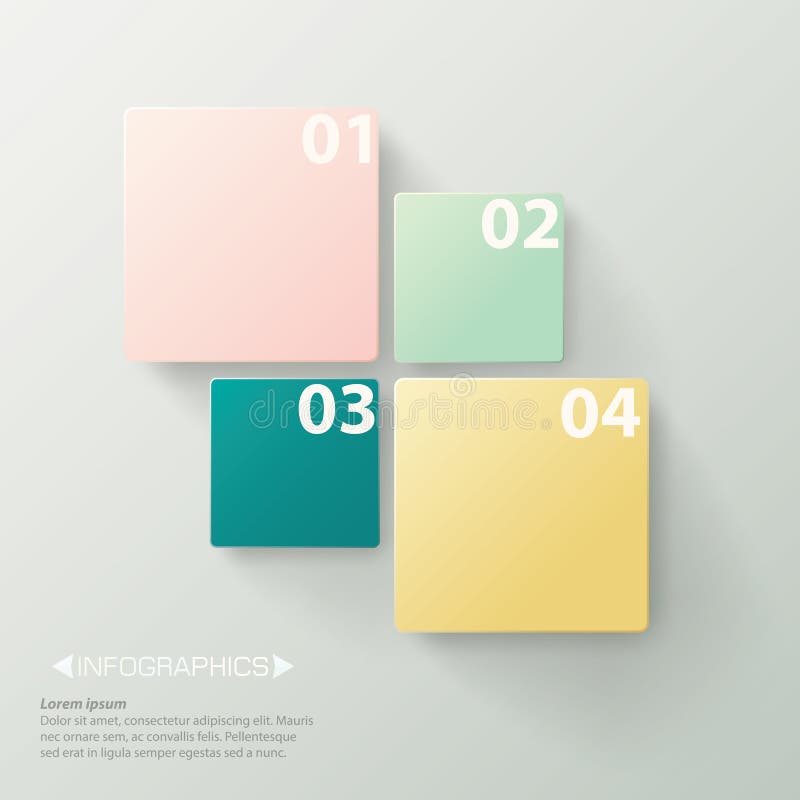 01

02

03

04

dreamstime

INFOGRAPHICS

Lorem ipsum
Dolor sit amet, consectetur adipiscing elit. Mauris nec ornare sem, ac convallis felis. Pellentesque sed erat in ligula semper egestas sed a nunc.