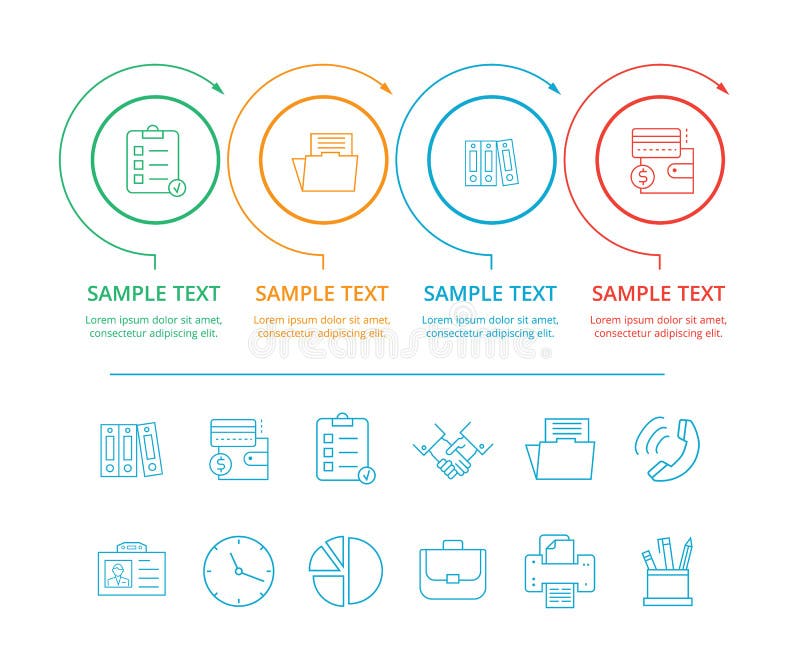 SAMPLE TEXT
Lorem ipsum dolor sit amet, consectetur adipiscing elit.

SAMPLE TEXT
Lorem ipsum dolor sit amet, consectetur adipiscing elit.

SAMPLE TEXT
Lorem ipsum dolor sit amet, consectetur adipiscing elit.

SAMPLE TEXT
Lorem ipsum dolor sit amet, consectetur adipiscing elit.

dreamstime