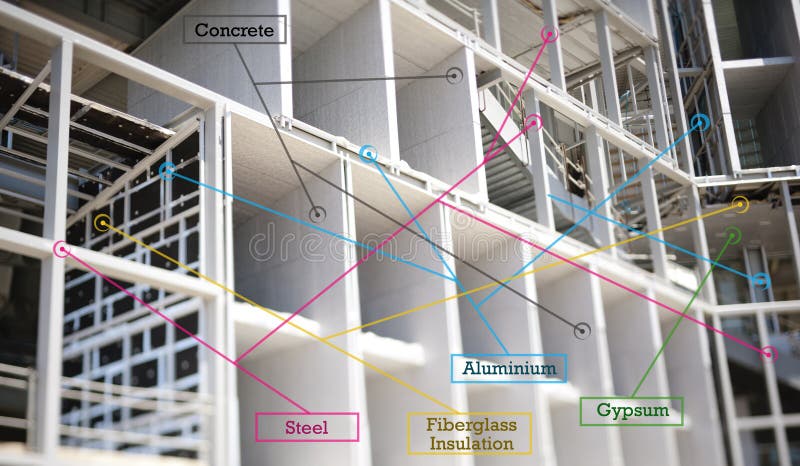 Concrete

dreamstime

Aluminium

Gypsum

Steel

Fiberglass Insulation