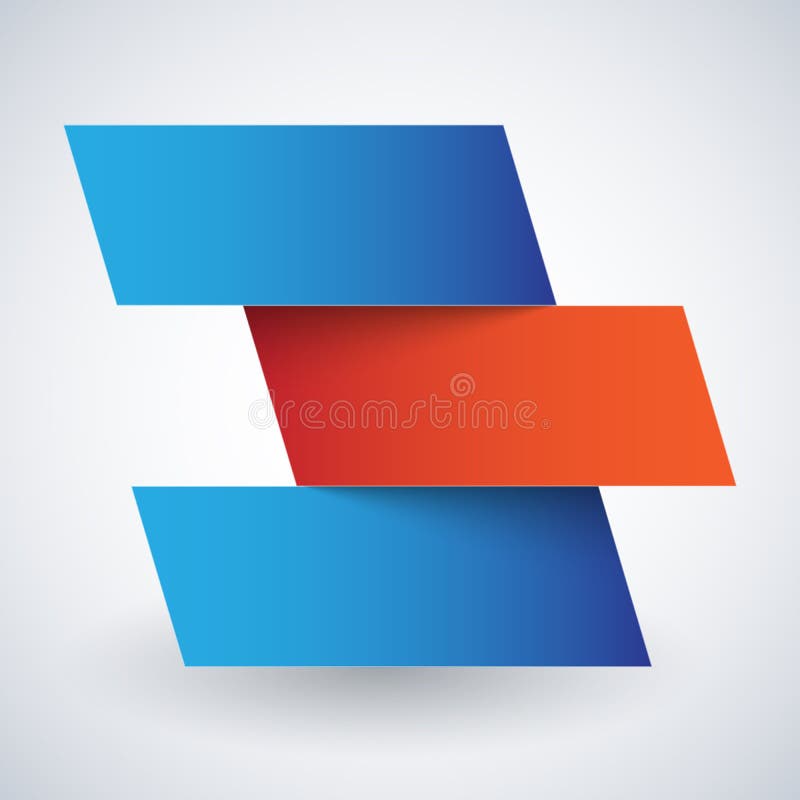 dreamstime