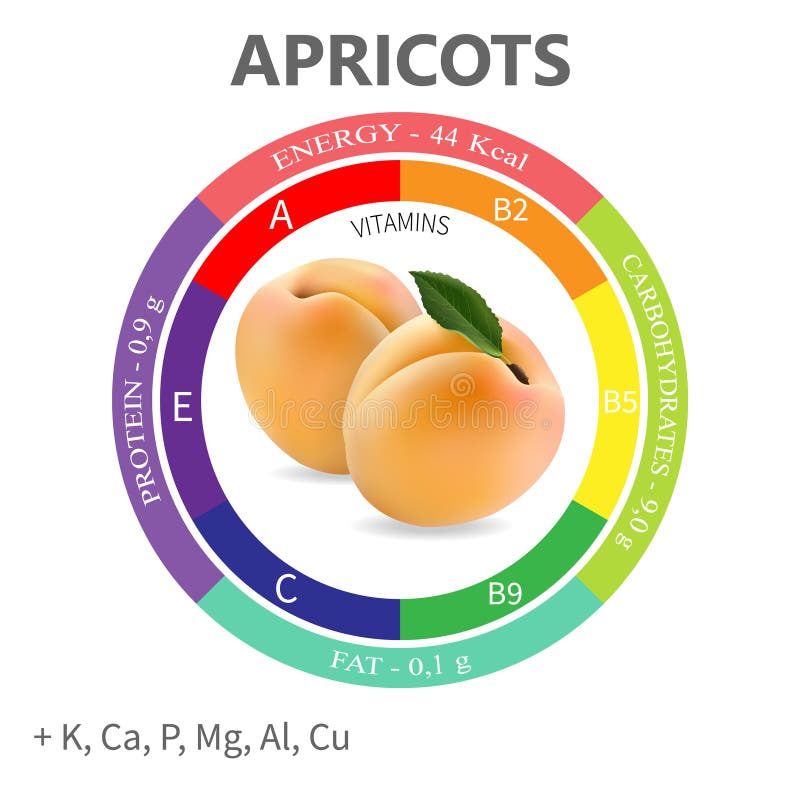 APRICOTS

ENERGY - 44 Kcal

CARBOHYDRATES - 9,0 g

FAT - 0,1 g

PROTEIN - 0,9 g

VITAMINS

A

B2

B5

B9

C

E

dreamstime

+ K, Ca, P, Mg, Al, Cu