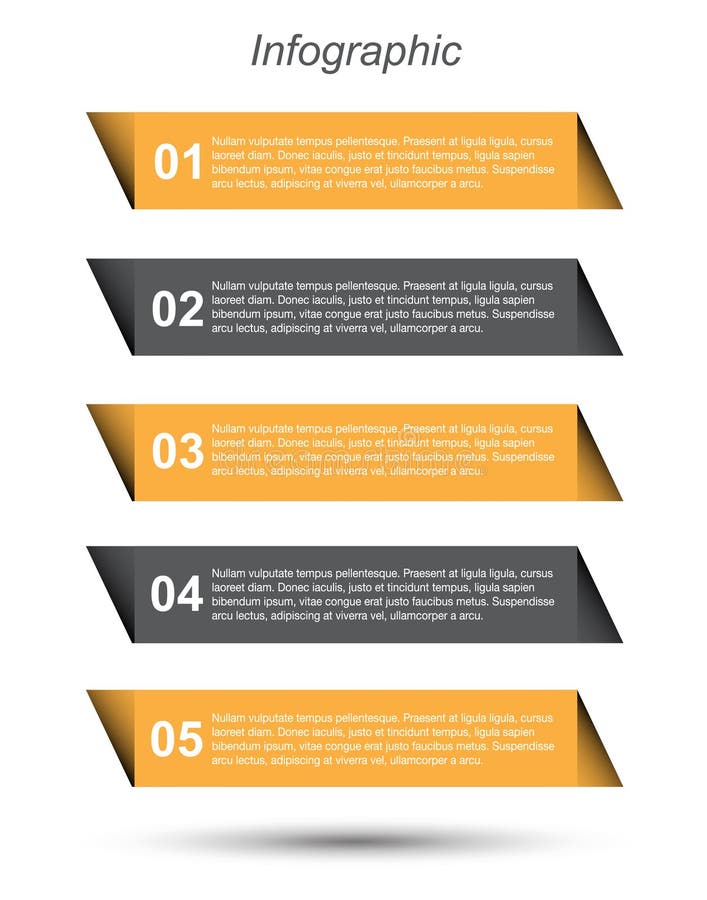 Infographic

01 Nullam vulputate tempus pellentesque. Praesent at ligula ligula, cursus laoreet diam. Donec iaculis, justo et tincidunt tempus, ligula sapien bibendum ipsum, vitae congue erat justo faucibus metus. Suspendisse arcu lectus, adipiscing at viverra vel, ullamcorper a arcu.

02 Nullam vulputate tempus pellentesque. Praesent at ligula ligula, cursus laoreet diam. Donec iaculis, justo et tincidunt tempus, ligula sapien bibendum ipsum, vitae congue erat justo faucibus metus. Suspendisse arcu lectus, adipiscing at viverra vel, ullamcorper a arcu.

03 Nullam vulputate tempus pellentesque. Praesent at ligula ligula, cursus laoreet diam. Donec iaculis, justo et tincidunt tempus, ligula sapien bibendum ipsum, vitae congue erat justo faucibus metus. Suspendisse arcu lectus, adipiscing at viverra vel, ullamcorper a arcu.

04 Nullam vulputate tempus pellentesque. Praesent at ligula ligula, cursus laoreet diam. Donec iaculis, justo et tincidunt tempus, ligula sapien bibendum ipsum, vitae congue erat justo faucibus metus. Suspendisse arcu lectus, adipiscing at viverra vel, ullamcorper a arcu.

05 Nullam vulputate tempus pellentesque. Praesent at ligula ligula, cursus laoreet diam. Donec iaculis, justo et tincidunt tempus, ligula sapien bibendum ipsum, vitae congue erat justo faucibus metus. Suspendisse arcu lectus, adipiscing at viverra vel, ullamcorper a arcu.