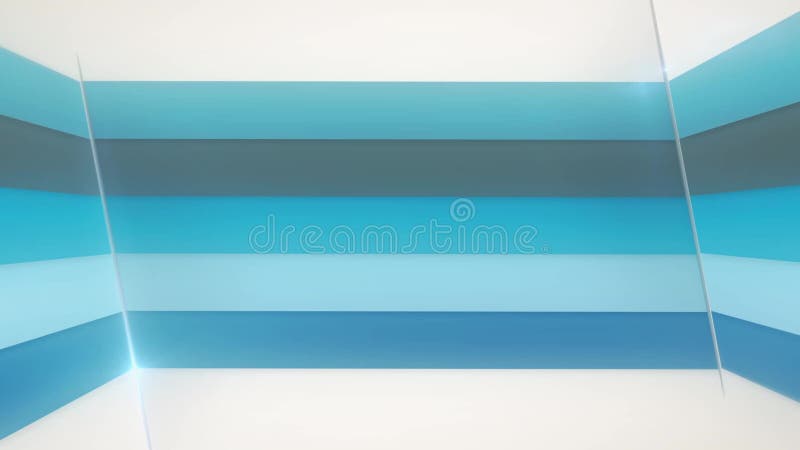 dreamstime