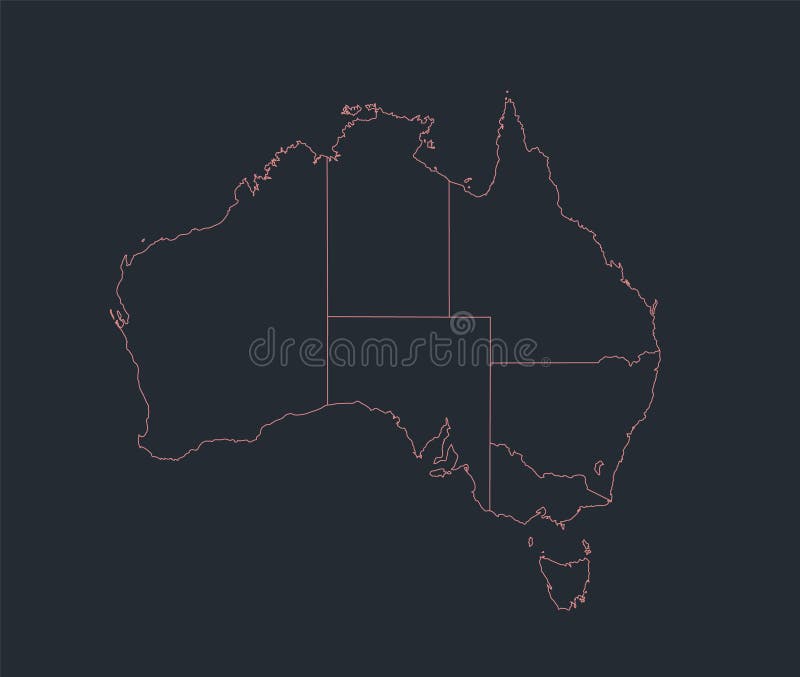 dreamstime