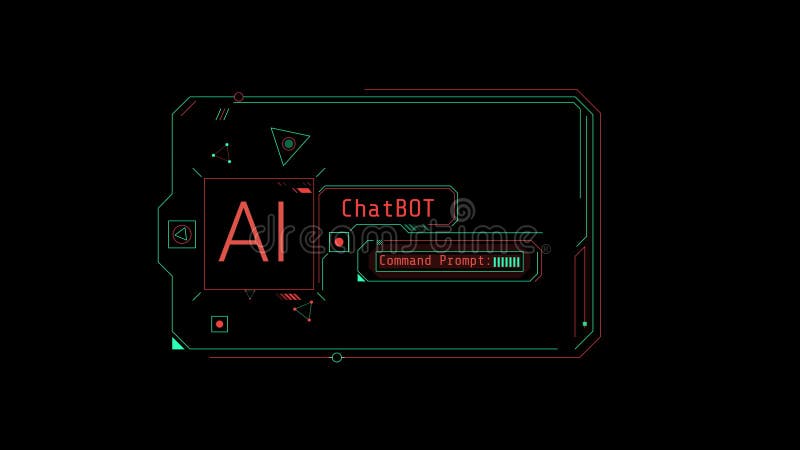 AI

ChatBOT

dreamstime

Command Prompt: