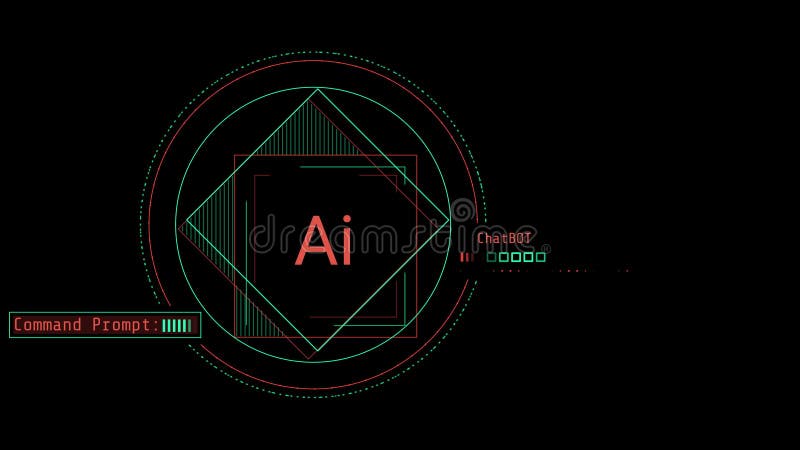 Ai

dreamstime

ChatBOT

Command Prompt: