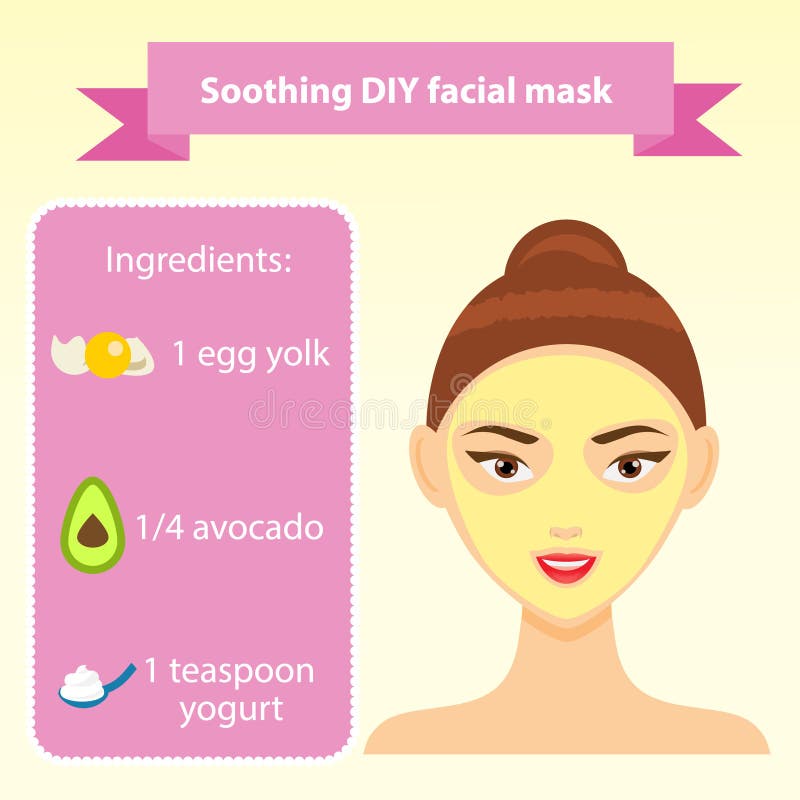 Soothing DIY facial mask

Ingredients:

1 egg yolk

1/4 avocado

1 teaspoon yogurt

dreamstime