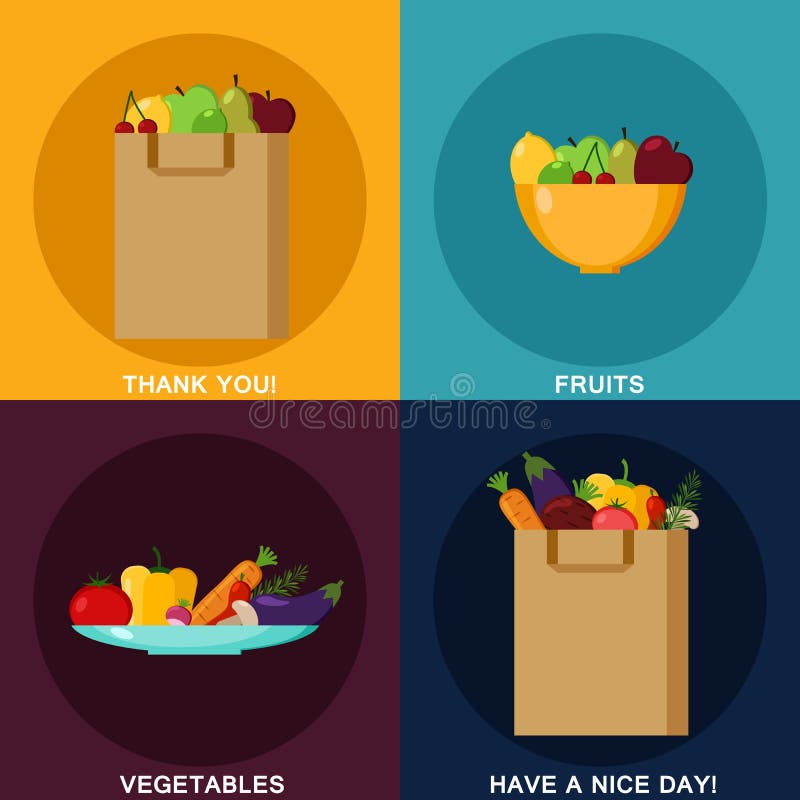 THANK YOU!

FRUITS

dreamstime

VEGETABLES

HAVE A NICE DAY!