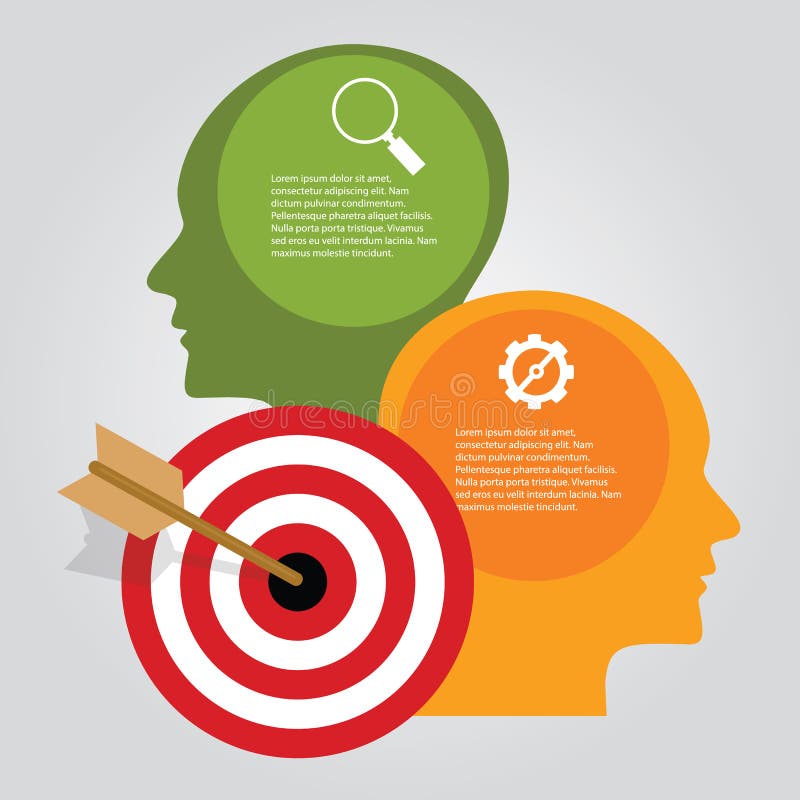 Lorem ipsum dolor sit amet, consectetur adipiscing elit. Nam dictum pulvinar condimentum. Pellentesque pharetra aliquet facilisis. Nulla porta porta tristique. Vivamus sed eros eu velit interdum lacinia. Nam maximus molestie tincidunt.

dreamstime

Lorem ipsum dolor sit amet, consectetur adipiscing elit. Nam dictum pulvinar condimentum. Pellentesque pharetra aliquet facilisis. Nulla porta porta tristique. Vivamus sed eros eu velit interdum lacinia. Nam maximus molestie tincidunt.