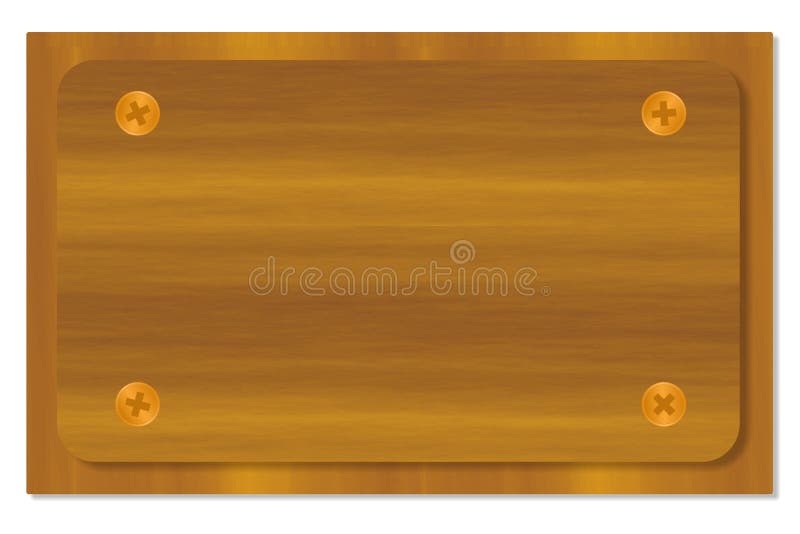 dreamstime