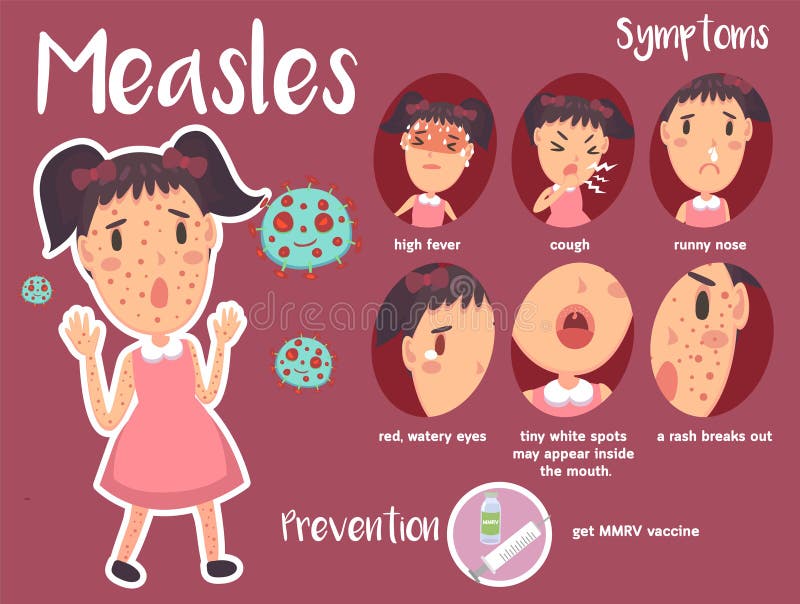 Measles

Symptoms

high fever

cough

runny nose

dreamstime

red, watery eyes

tiny white spots may appear inside the mouth.

a rash breaks out

Prevention

MMRV

get MMRV vaccine