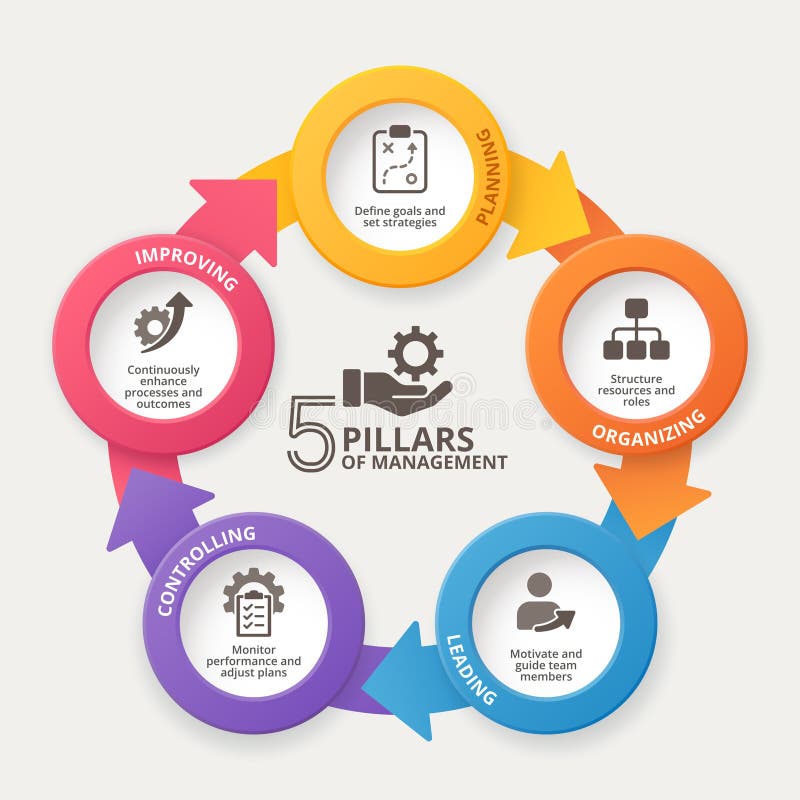 PLANNING
Define goals and set strategies

ORGANIZING
Structure resources and roles

LEADING
Motivate and guide team members

CONTROLLING
Monitor performance and adjust plans

IMPROVING
Continuously enhance processes and outcomes

5 PILLARS OF MANAGEMENT

dreamstime