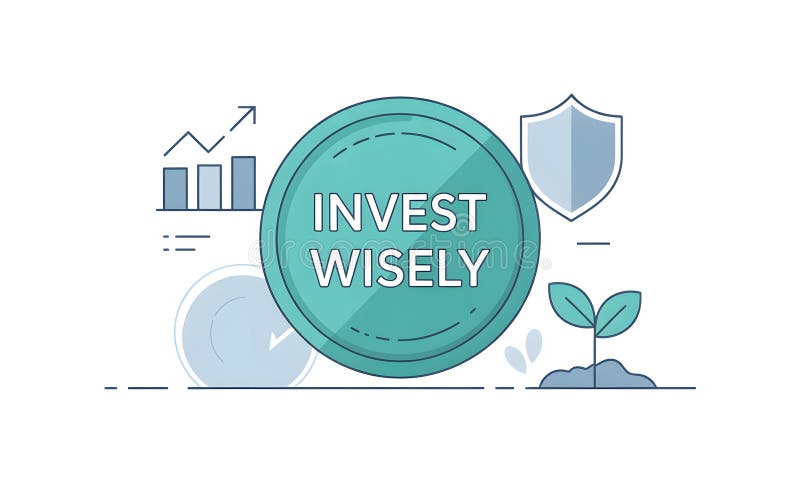 INVEST WISELY

dreamstime