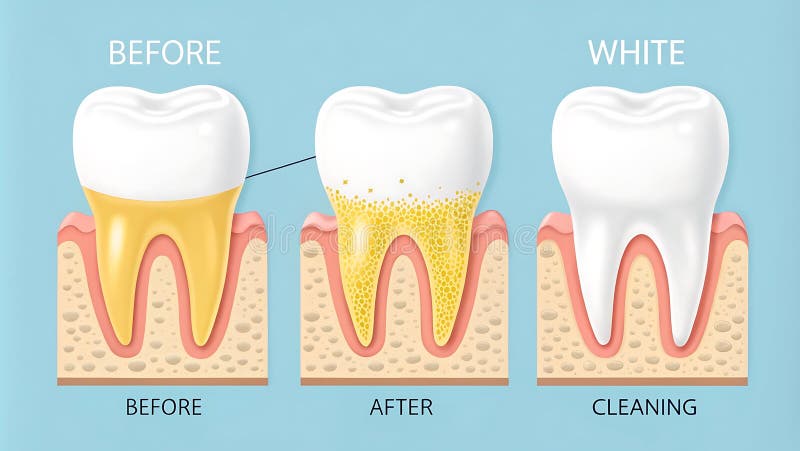 BEFORE
WHITE

BEFORE
AFTER
CLEANING