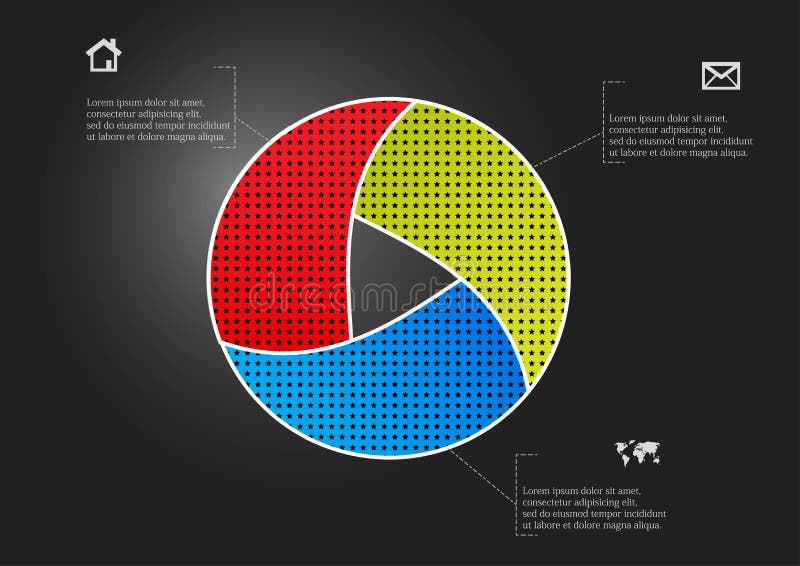 Lorem ipsum dolor sit amet, consectetur adipisicing elit, sed do eiusmod tempor incididunt ut labore et dolore magna aliqua.

Lorem ipsum dolor sit amet, consectetur adipisicing elit, sed do eiusmod tempor incididunt ut labore et dolore magna aliqua.

dreamstime

Lorem ipsum dolor sit amet, consectetur adipisicing elit, sed do eiusmod tempor incididunt ut labore et dolore magna aliqua.