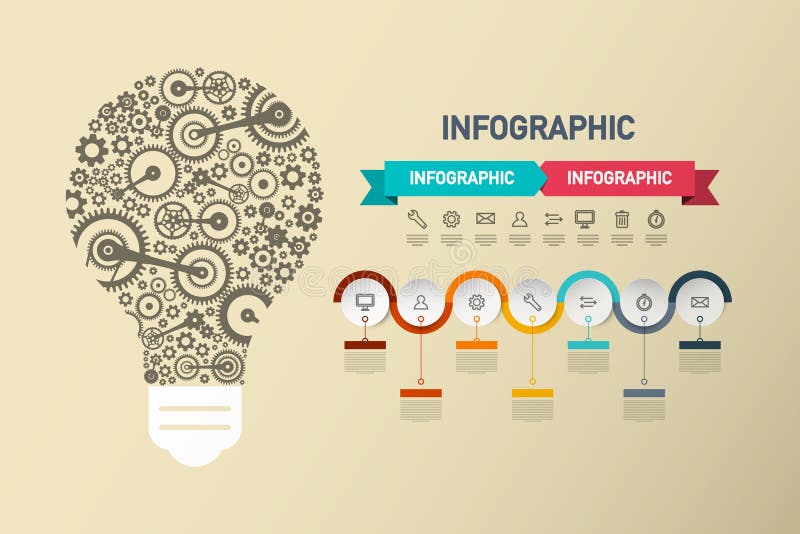 INFOGRAPHIC

INFOGRAPHIC INFOGRAPHIC