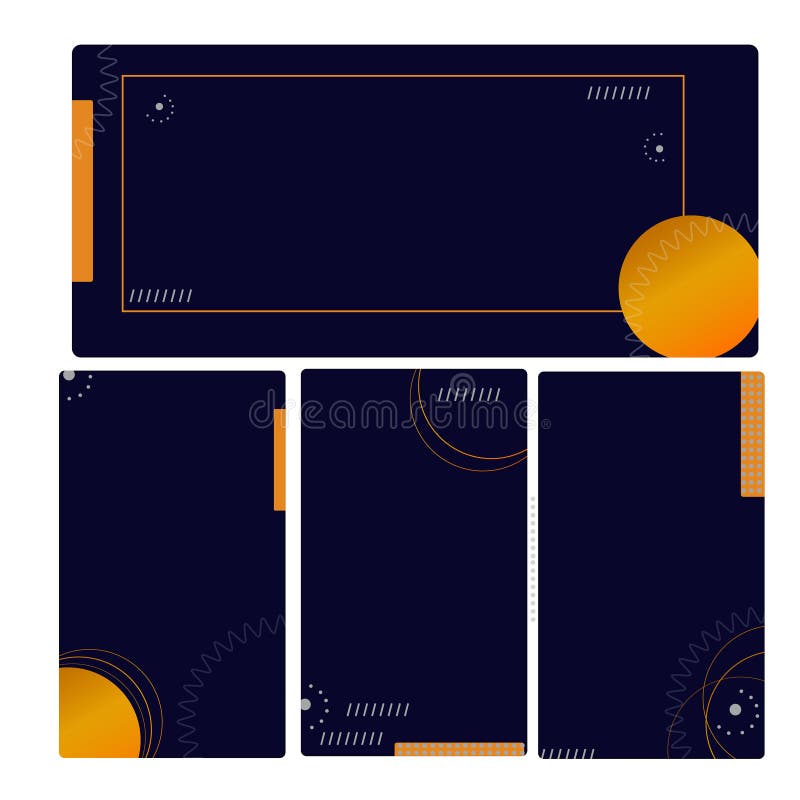 dreamstime