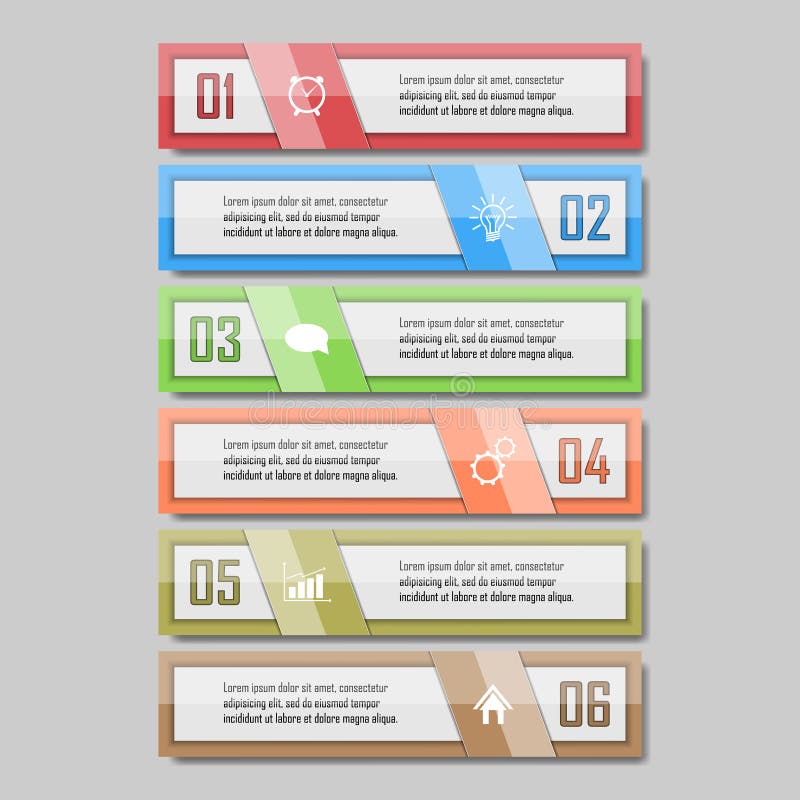 01

Lorem ipsum dolor sit amet, consectetur adipisicing elit, sed do eiusmod tempor incididunt ut labore et dolore magna aliqua.

Lorem ipsum dolor sit amet, consectetur adipisicing elit, sed do eiusmod tempor incididunt ut labore et dolore magna aliqua.

02

03

Lorem ipsum dolor sit amet, consectetur adipisicing elit, sed do eiusmod tempor incididunt ut labore et dolore magna aliqua.

dreamstime

Lorem ipsum dolor sit amet, consectetur adipisicing elit, sed do eiusmod tempor incididunt ut labore et dolore magna aliqua.

04

05

Lorem ipsum dolor sit amet, consectetur adipisicing elit, sed do eiusmod tempor incididunt ut labore et dolore magna aliqua.

Lorem ipsum dolor sit amet, consectetur adipisicing elit, sed do eiusmod tempor incididunt ut labore et dolore magna aliqua.

06