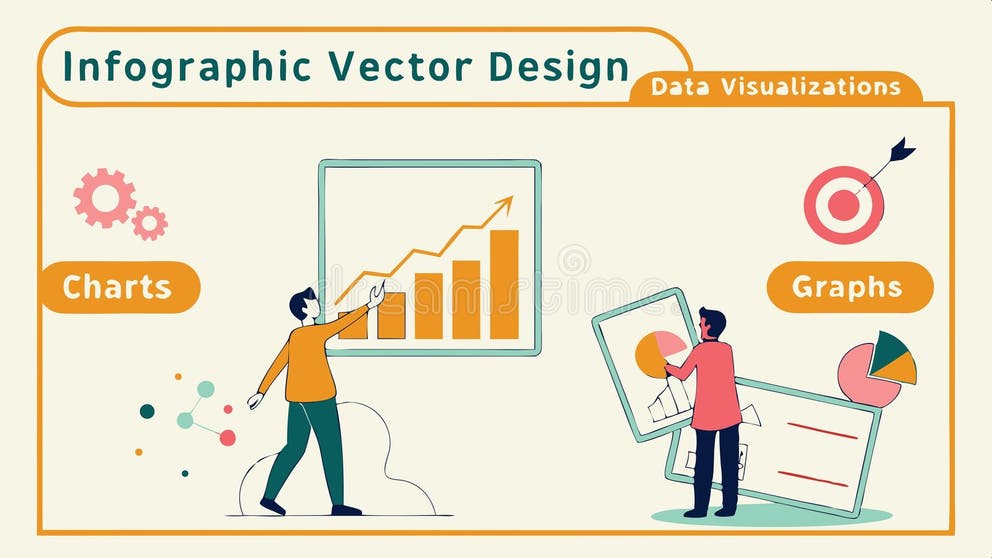 Infographic Vector Design

Data Visualizations

Charts

Graphs