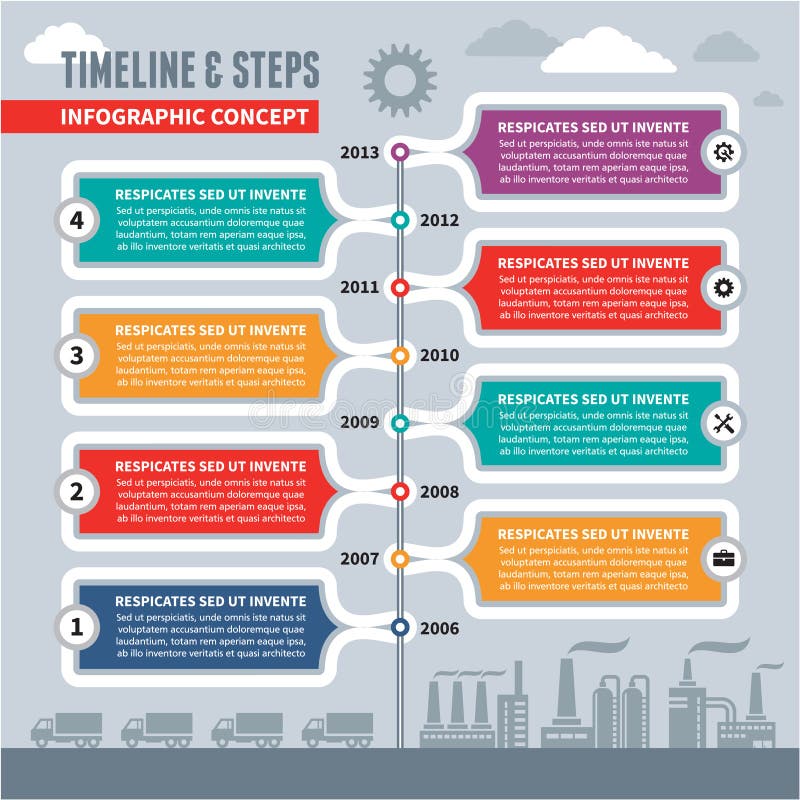 TIMELINE & STEPS

INFOGRAPHIC CONCEPT

2013

RESPICATES SED UT INVENTE
Sed ut perspiciatis, unde omnis iste natus sit voluptatem accusantium doloremque quae laudantium, totam rem aperiam eaque ipsa, ab illo inventore veritatis et quasi architecto

4

RESPICATES SED UT INVENTE
Sed ut perspiciatis, unde omnis iste natus sit voluptatem accusantium doloremque quae laudantium, totam rem aperiam eaque ipsa, ab illo inventore veritatis et quasi architecto

2012

2011

RESPICATES SED UT INVENTE
Sed ut perspiciatis, unde omnis iste natus sit voluptatem accusantium doloremque quae laudantium, totam rem aperiam eaque ipsa, ab illo inventore veritatis et quasi architecto

3

RESPICATES SED UT INVENTE
Sed ut perspiciatis, unde omnis iste natus sit voluptatem accusantium doloremque quae laudantium, totam rem aperiam eaque ipsa, ab illo inventore veritatis et quasi architecto

2010

2009

RESPICATES SED UT INVENTE
Sed ut perspiciatis, unde omnis iste natus sit voluptatem accusantium doloremque quae laudantium, totam rem aperiam eaque ipsa, ab illo inventore veritatis et quasi architecto

2

RESPICATES SED UT INVENTE
Sed ut perspiciatis, unde omnis iste natus sit voluptatem accusantium doloremque quae laudantium, totam rem aperiam eaque ipsa, ab illo inventore veritatis et quasi architecto

2008

2007

RESPICATES SED UT INVENTE
Sed ut perspiciatis, unde omnis iste natus sit voluptatem accusantium doloremque quae laudantium, totam rem aperiam eaque ipsa, ab illo inventore veritatis et quasi architecto

1

RESPICATES SED UT INVENTE
Sed ut perspiciatis, unde omnis iste natus sit voluptatem accusantium doloremque quae laudantium, totam rem aperiam eaque ipsa, ab illo inventore veritatis et quasi architecto

2006