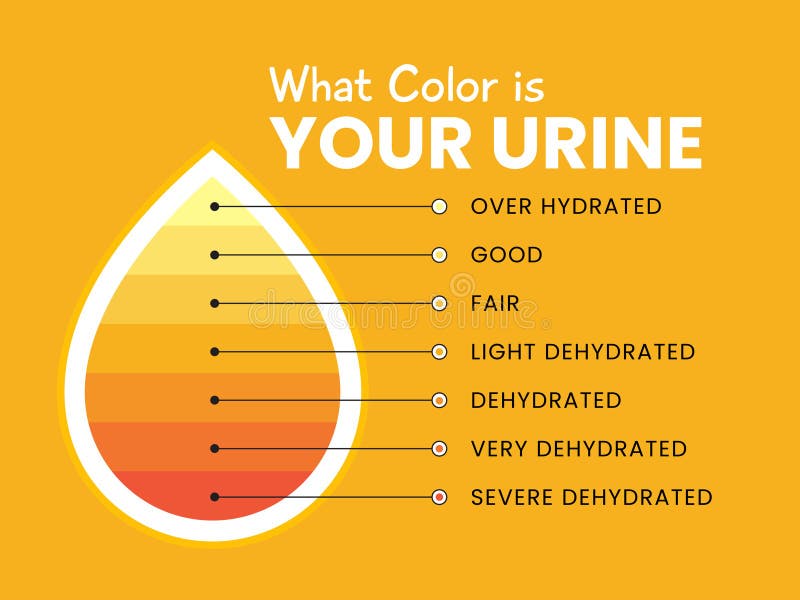 What Color is
YOUR URINE

OVER HYDRATED
GOOD
FAIR
LIGHT DEHYDRATED
DEHYDRATED
VERY DEHYDRATED
SEVERE DEHYDRATED

dreamstime