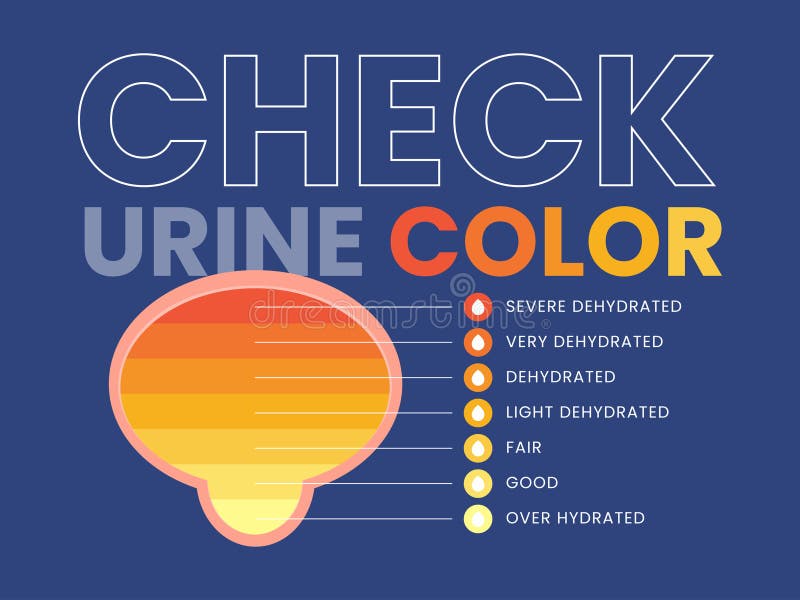 CHECK

URINE COLOR

dreamstime

SEVERE DEHYDRATED

VERY DEHYDRATED

DEHYDRATED

LIGHT DEHYDRATED

FAIR

GOOD

OVER HYDRATED