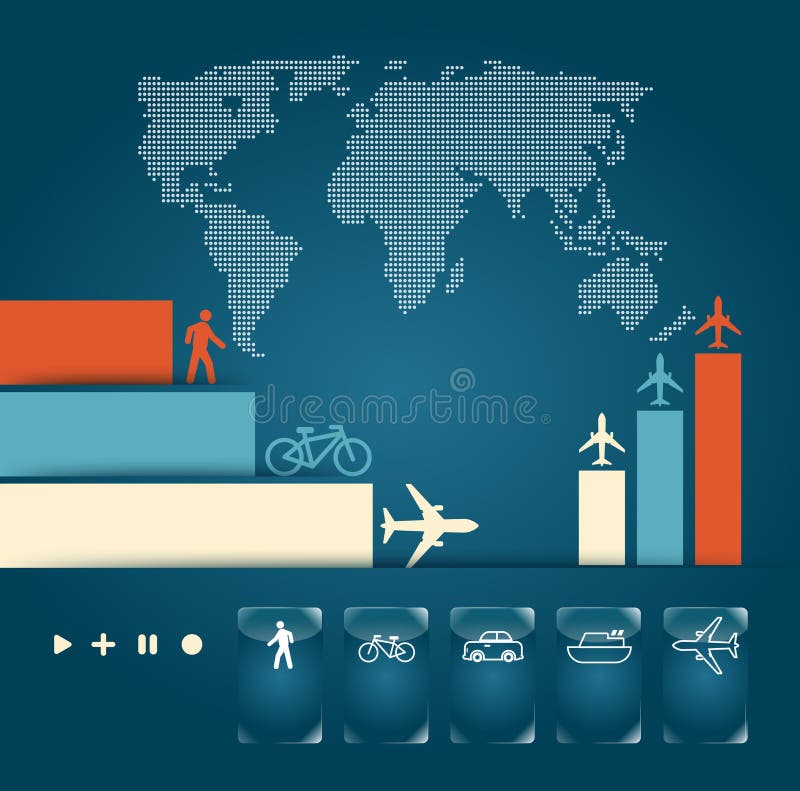 dreamstime