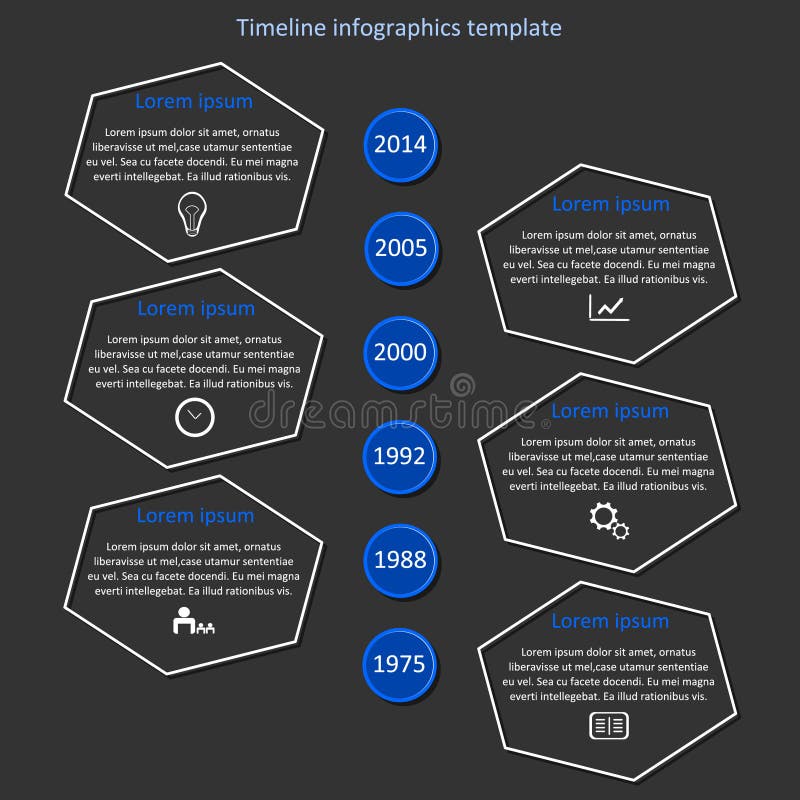 Timeline infographics template

Lorem ipsum
Lorem ipsum dolor sit amet, ornatus liberavisse ut mel,case utamur sententiae eu vel. Sea cu facete docendi. Eu mei magna everti intellegebat. Ea illud rationibus vis.

2014

Lorem ipsum
Lorem ipsum dolor sit amet, ornatus liberavisse ut mel,case utamur sententiae eu vel. Sea cu facete docendi. Eu mei magna everti intellegebat. Ea illud rationibus vis.

2005

Lorem ipsum
Lorem ipsum dolor sit amet, ornatus liberavisse ut mel,case utamur sententiae eu vel. Sea cu facete docendi. Eu mei magna everti intellegebat. Ea illud rationibus vis.

2000

dreamstime

Lorem ipsum
Lorem ipsum dolor sit amet, ornatus liberavisse ut mel,case utamur sententiae eu vel. Sea cu facete docendi. Eu mei magna everti intellegebat. Ea illud rationibus vis.

1992

Lorem ipsum
Lorem ipsum dolor sit amet, ornatus liberavisse ut mel,case utamur sententiae eu vel. Sea cu facete docendi. Eu mei magna everti intellegebat. Ea illud rationibus vis.

1988

Lorem ipsum
Lorem ipsum dolor sit amet, ornatus liberavisse ut mel,case utamur sententiae eu vel. Sea cu facete docendi. Eu mei magna everti intellegebat. Ea illud rationibus vis.

1975