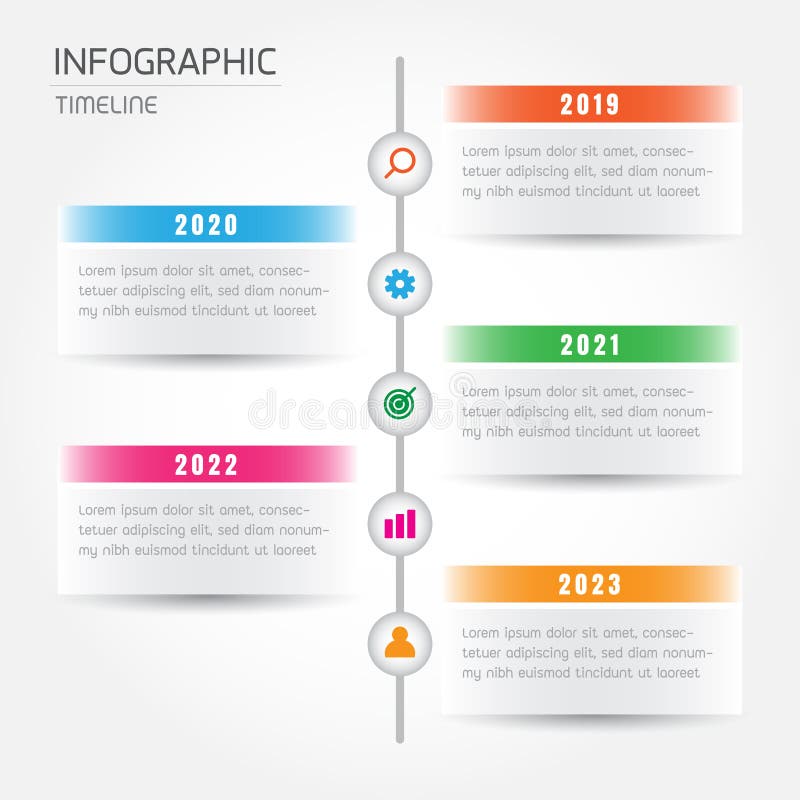 INFOGRAPHIC
TIMELINE

2019
Lorem ipsum dolor sit amet, consectetuer adipiscing elit, sed diam nonummy nibh euismod tincidunt ut laoreet

2020
Lorem ipsum dolor sit amet, consectetuer adipiscing elit, sed diam nonummy nibh euismod tincidunt ut laoreet

2021
Lorem ipsum dolor sit amet, consectetuer adipiscing elit, sed diam nonummy nibh euismod tincidunt ut laoreet

dreamstime

2022
Lorem ipsum dolor sit amet, consectetuer adipiscing elit, sed diam nonummy nibh euismod tincidunt ut laoreet

2023
Lorem ipsum dolor sit amet, consectetuer adipiscing elit, sed diam nonummy nibh euismod tincidunt ut laoreet