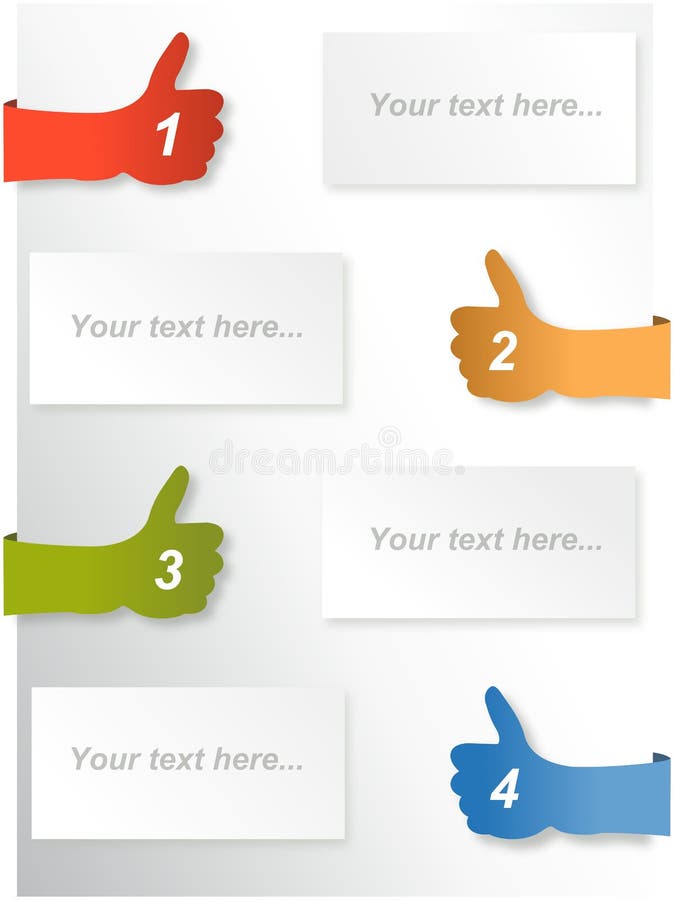 1

Your text here...

Your text here...

2

dreamstime.

3

Your text here...

Your text here...

4