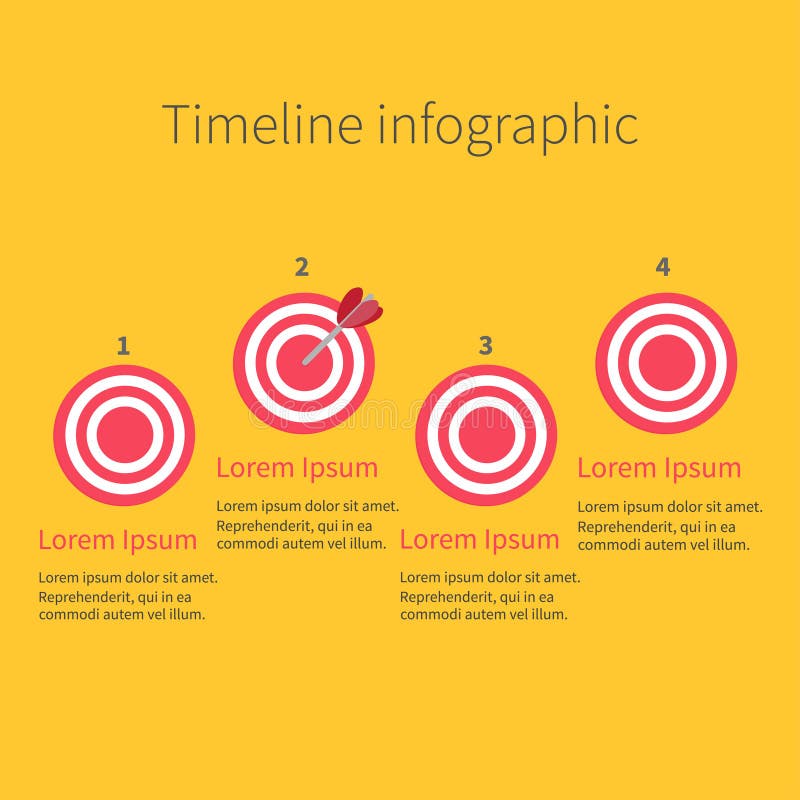 Timeline infographic

1

Lorem Ipsum

Lorem ipsum dolor sit amet. Reprehenderit, qui in ea commodi autem vel illum.

2

Lorem Ipsum

Lorem ipsum dolor sit amet. Reprehenderit, qui in ea commodi autem vel illum.

3

Lorem Ipsum

Lorem ipsum dolor sit amet. Reprehenderit, qui in ea commodi autem vel illum.

4

Lorem Ipsum

Lorem ipsum dolor sit amet. Reprehenderit, qui in ea commodi autem vel illum.