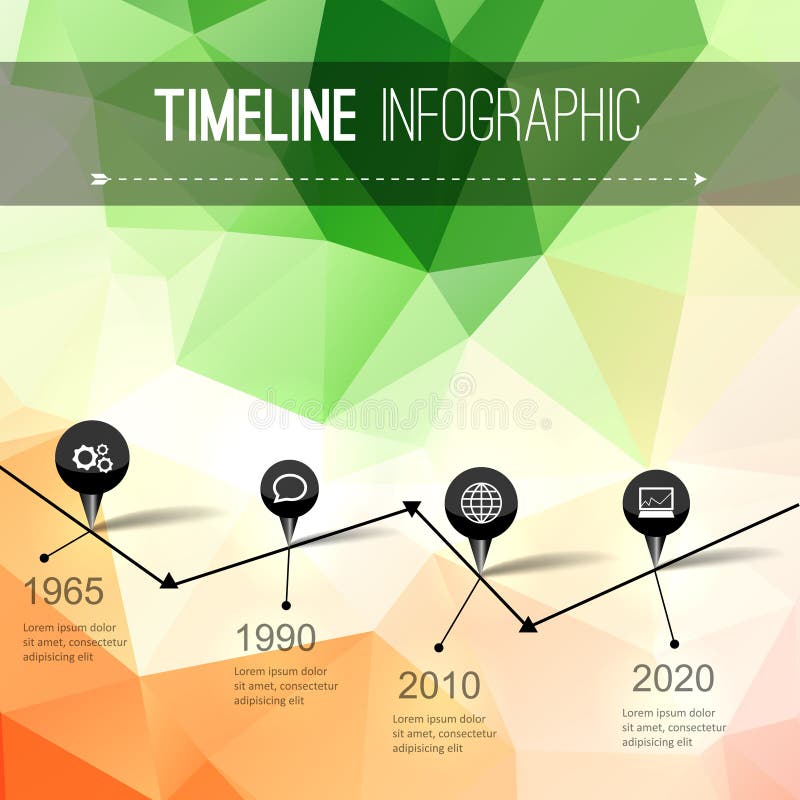 TIMELINE INFOGRAPHIC

dreamstime

1965

Lorem ipsum dolor sit amet, consectetur adipisicing elit

1990

Lorem ipsum dolor sit amet, consectetur adipisicing elit

2010

Lorem ipsum dolor sit amet, consectetur adipisicing elit

2020

Lorem ipsum dolor sit amet, consectetur adipisicing elit