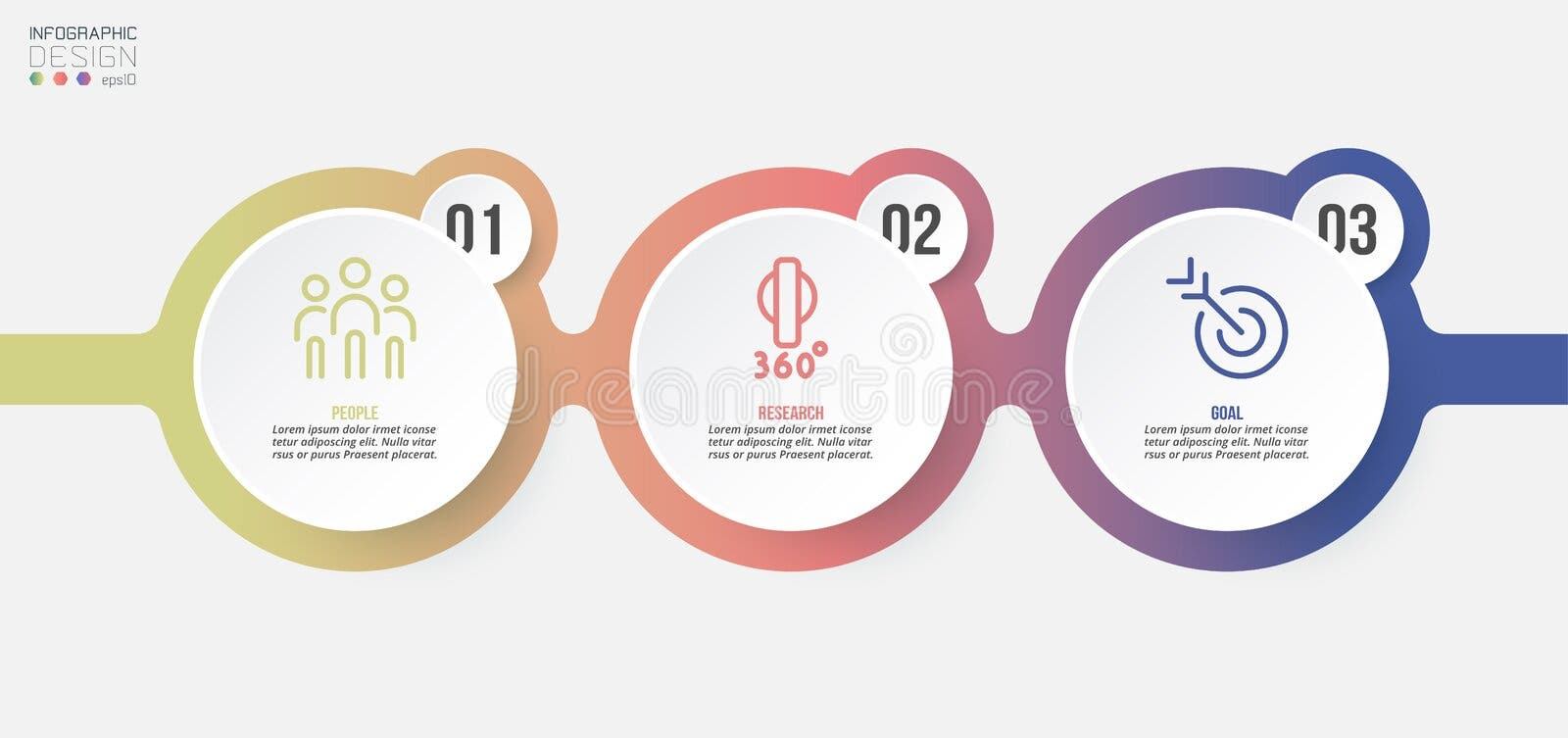 INFOGRAPHIC
DESIGN
eps10

01

PEOPLE
Lorem ipsum dolor irmet iconse tetur adiposcing elit. Nulla vitar rsus or purus Praesent placerat.

02

360°

RESEARCH
Lorem ipsum dolor irmet iconse tetur adiposcing elit. Nulla vitar rsus or purus Praesent placerat.

03

GOAL
Lorem ipsum dolor irmet iconse tetur adiposcing elit. Nulla vitar rsus or purus Praesent placerat.

dreamstime