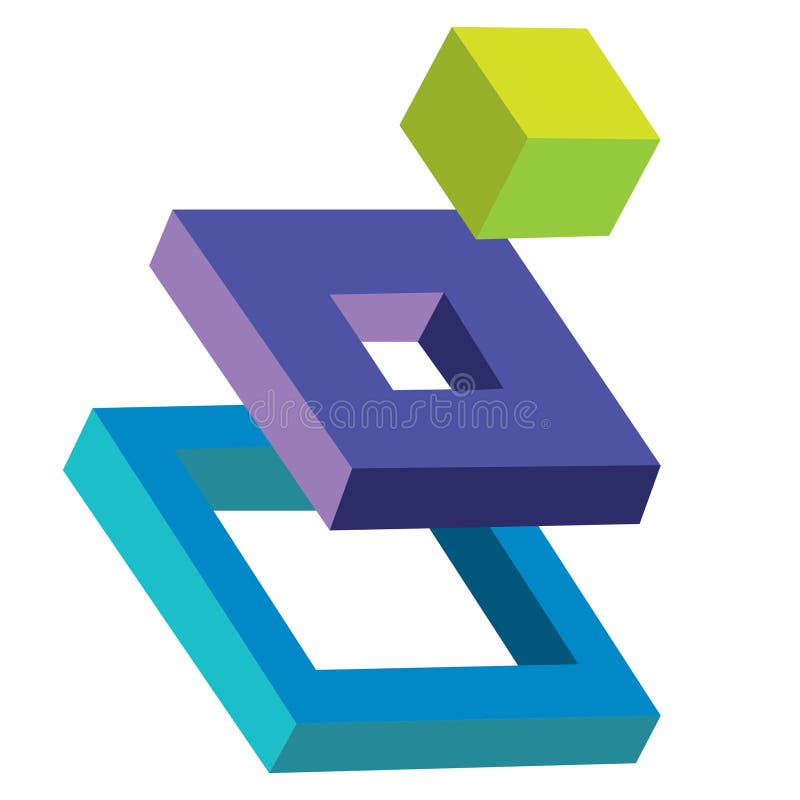 dreamstime