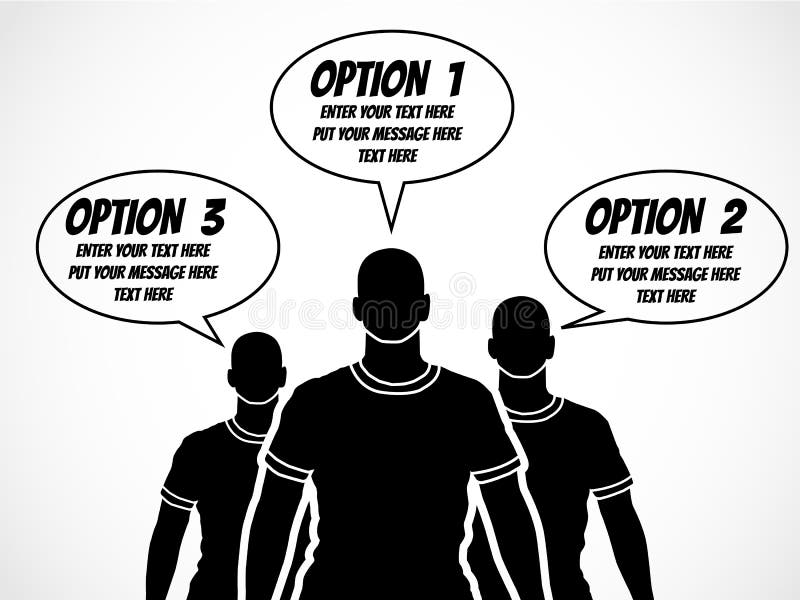 OPTION 1
ENTER YOUR TEXT HERE
PUT YOUR MESSAGE HERE
TEXT HERE

OPTION 3
ENTER YOUR TEXT HERE
PUT YOUR MESSAGE HERE
TEXT HERE

OPTION 2
ENTER YOUR TEXT HERE
PUT YOUR MESSAGE HERE
TEXT HERE

dreamstime