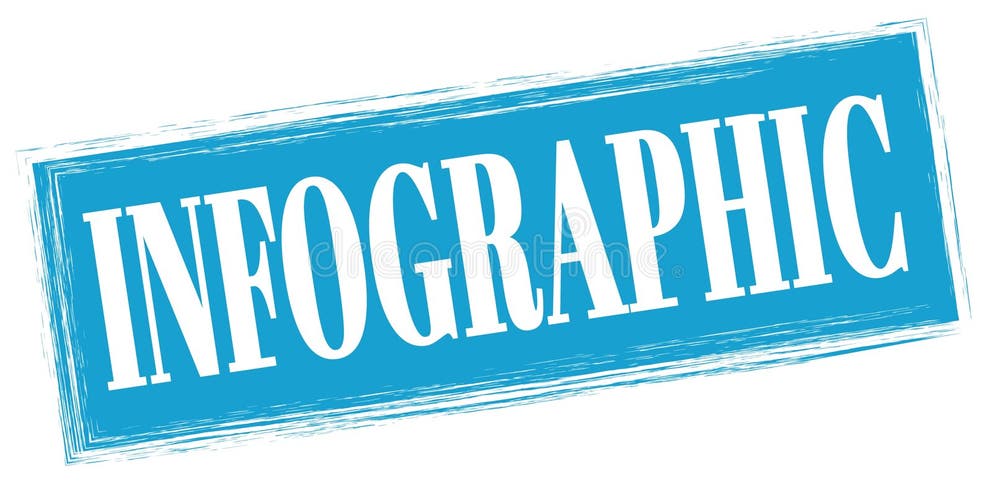 INFOGRAPHIC