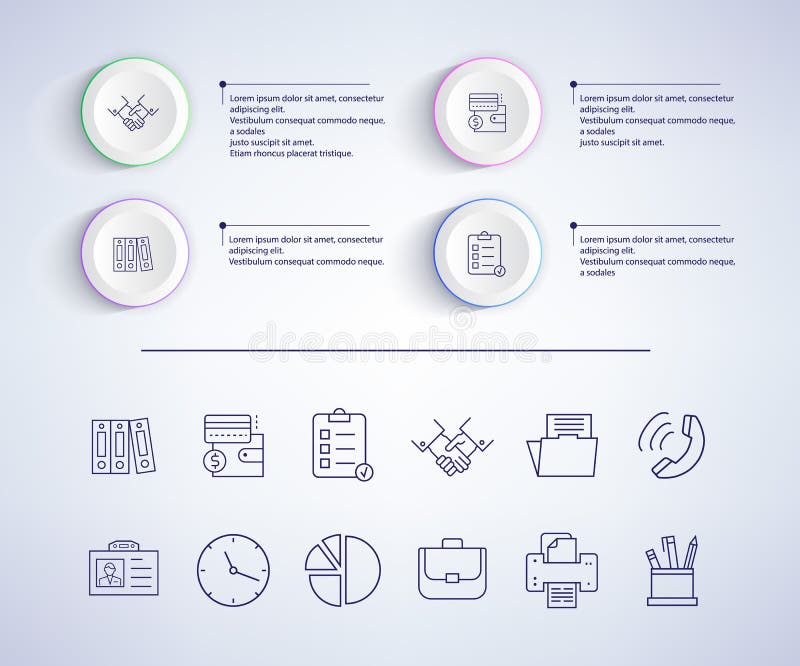 Lorem ipsum dolor sit amet, consectetur adipiscing elit.
Vestibulum consequat commodo neque, a sodales
justo suscipit sit amet.
Etiam rhoncus placerat tristique.

Lorem ipsum dolor sit amet, consectetur adipiscing elit.
Vestibulum consequat commodo neque, a sodales
justo suscipit sit amet.

Lorem ipsum dolor sit amet, consectetur adipiscing elit.
Vestibulum consequat commodo neque.

Lorem ipsum dolor sit amet, consectetur adipiscing elit.
Vestibulum consequat commodo neque, a sodales

dreamstime