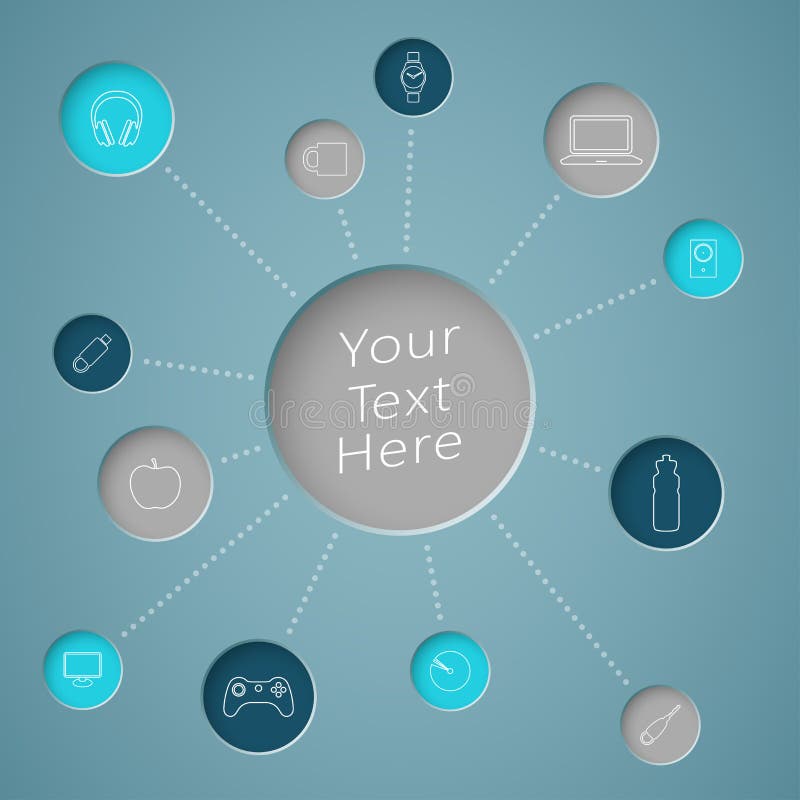 Your Text Here

dreamstime