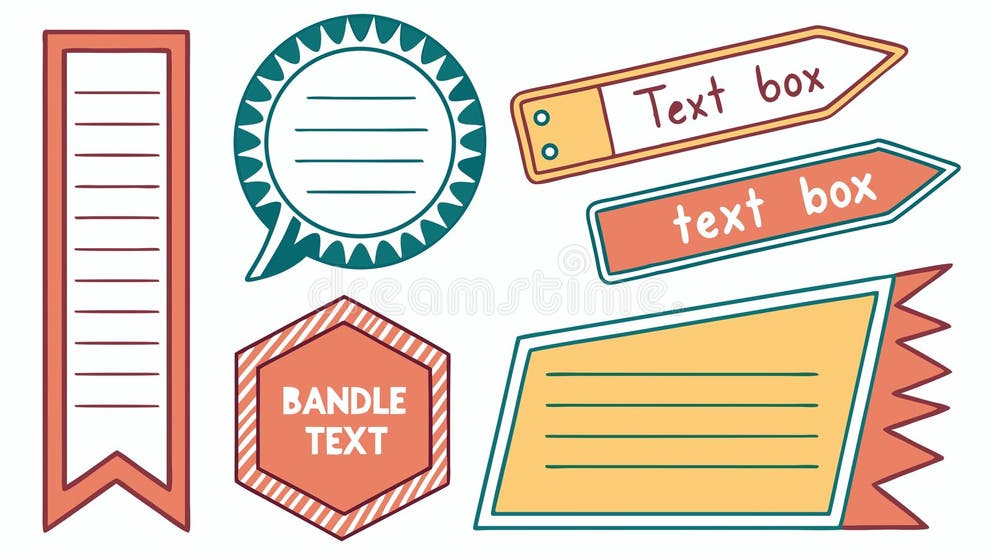 Text box

text box

dreamstime

BANDLE TEXT