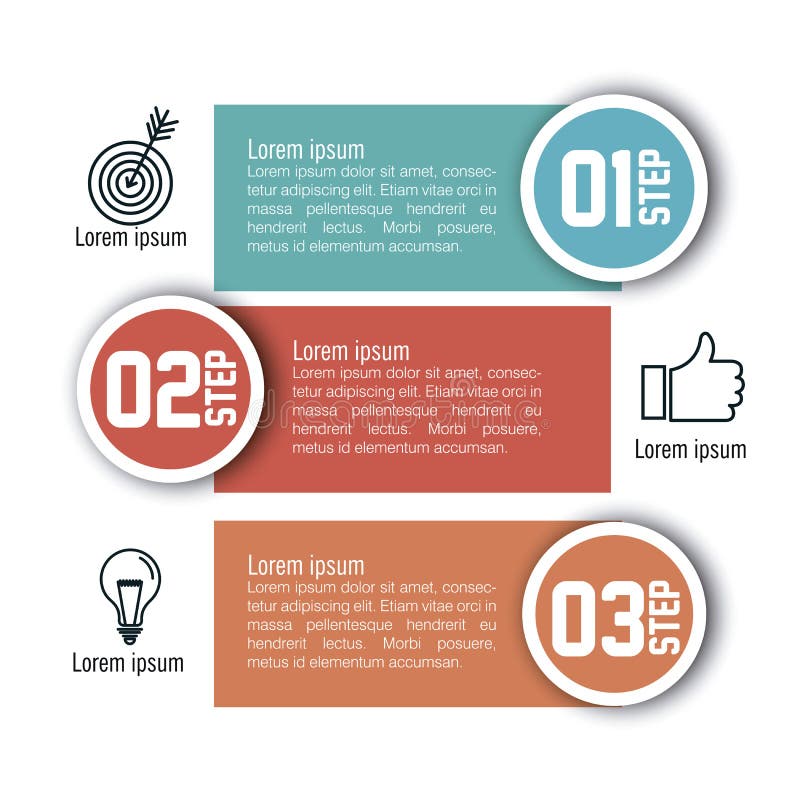 Lorem ipsum

Lorem ipsum
Lorem ipsum dolor sit amet, consectetur adipiscing elit. Etiam vitae orci in massa pellentesque hendrerit eu hendrerit lectus. Morbi posuere, metus id elementum accumsan.

01 STEP

02 STEP

Lorem ipsum
Lorem ipsum dolor sit amet, consectetur adipiscing elit. Etiam vitae orci in massa pellentesque hendrerit eu hendrerit lectus. Morbi posuere, metus id elementum accumsan.

dreamstime

Lorem ipsum

Lorem ipsum

Lorem ipsum
Lorem ipsum dolor sit amet, consectetur adipiscing elit. Etiam vitae orci in massa pellentesque hendrerit eu hendrerit lectus. Morbi posuere, metus id elementum accumsan.

03 STEP