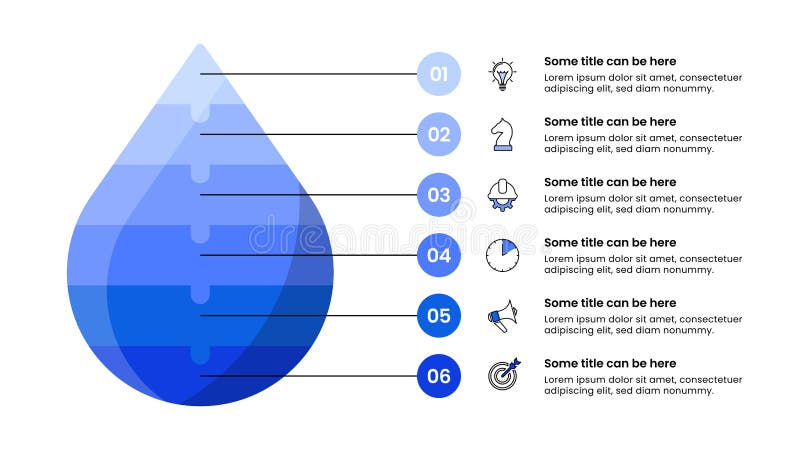 01
Some title can be here
Lorem ipsum dolor sit amet, consectetuer adipiscing elit, sed diam nonummy.

02
Some title can be here
Lorem ipsum dolor sit amet, consectetuer adipiscing elit, sed diam nonummy.

03
Some title can be here
Lorem ipsum dolor sit amet, consectetuer adipiscing elit, sed diam nonummy.

04
Some title can be here
Lorem ipsum dolor sit amet, consectetuer adipiscing elit, sed diam nonummy.

05
Some title can be here
Lorem ipsum dolor sit amet, consectetuer adipiscing elit, sed diam nonummy.

06
Some title can be here
Lorem ipsum dolor sit amet, consectetuer adipiscing elit, sed diam nonummy.

dreamstime