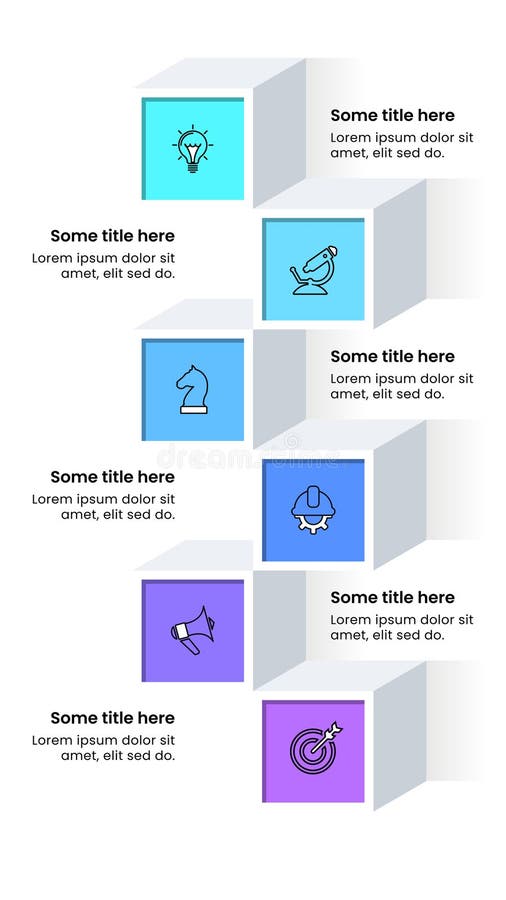 Some title here
Lorem ipsum dolor sit amet, elit sed do.

Some title here
Lorem ipsum dolor sit amet, elit sed do.

Some title here
Lorem ipsum dolor sit amet, elit sed do.

dreamstime

Some title here
Lorem ipsum dolor sit amet, elit sed do.

Some title here
Lorem ipsum dolor sit amet, elit sed do.

Some title here
Lorem ipsum dolor sit amet, elit sed do.