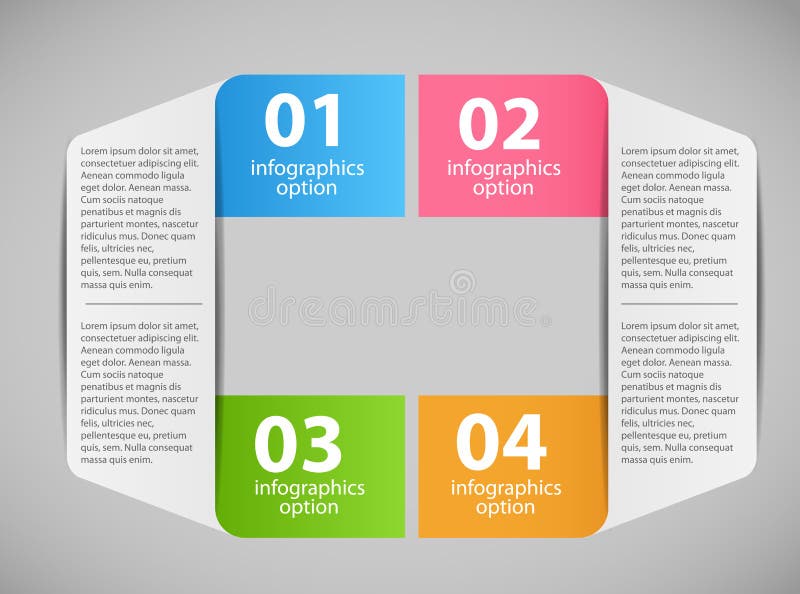 Lorem ipsum dolor sit amet, consectetuer adipiscing elit. Aenean commodo ligula eget dolor. Aenean massa. Cum sociis natoque penatibus et magnis dis parturient montes, nascetur ridiculus mus. Donec quam felis, ultricies nec, pellentesque eu, pretium quis, sem. Nulla consequat massa quis enim.

Lorem ipsum dolor sit amet, consectetuer adipiscing elit. Aenean commodo ligula eget dolor. Aenean massa. Cum sociis natoque penatibus et magnis dis parturient montes, nascetur ridiculus mus. Donec quam felis, ultricies nec, pellentesque eu, pretium quis, sem. Nulla consequat massa quis enim.

01
infographics option

02
infographics option

dreamstime

03
infographics option

04
infographics option

Lorem ipsum dolor sit amet, consectetuer adipiscing elit. Aenean commodo ligula eget dolor. Aenean massa. Cum sociis natoque penatibus et magnis dis parturient montes, nascetur ridiculus mus. Donec quam felis, ultricies nec, pellentesque eu, pretium quis, sem. Nulla consequat massa quis enim.

Lorem ipsum dolor sit amet, consectetuer adipiscing elit. Aenean commodo ligula eget dolor. Aenean massa. Cum sociis natoque penatibus et magnis dis parturient montes, nascetur ridiculus mus. Donec quam felis, ultricies nec, pellentesque eu, pretium quis, sem. Nulla consequat massa quis enim.