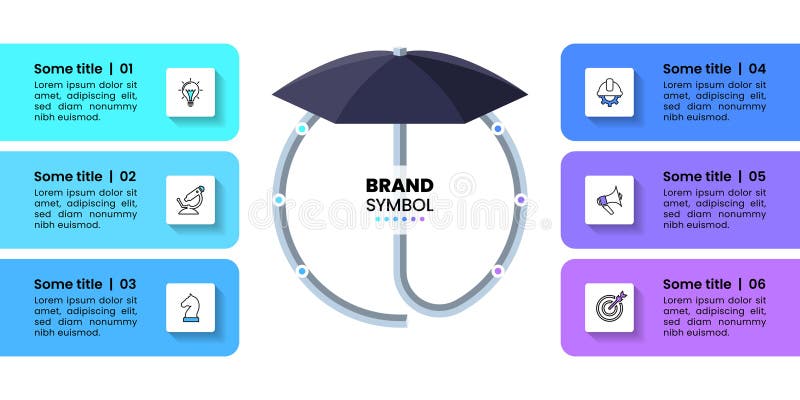 Some title | 01
Lorem ipsum dolor sit amet, adipiscing elit, sed diam nonummy nibh euismod.

Some title | 02
Lorem ipsum dolor sit amet, adipiscing elit, sed diam nonummy nibh euismod.

Some title | 03
Lorem ipsum dolor sit amet, adipiscing elit, sed diam nonummy nibh euismod.

BRAND
SYMBOL

dreamstime

Some title | 04
Lorem ipsum dolor sit amet, adipiscing elit, sed diam nonummy nibh euismod.

Some title | 05
Lorem ipsum dolor sit amet, adipiscing elit, sed diam nonummy nibh euismod.

Some title | 06
Lorem ipsum dolor sit amet, adipiscing elit, sed diam nonummy nibh euismod.