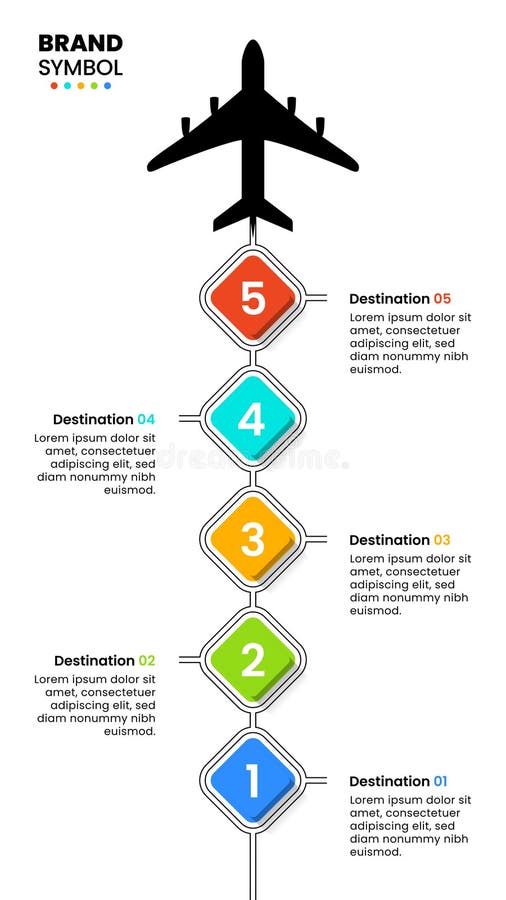 BRAND
SYMBOL

5

Destination 05
Lorem ipsum dolor sit amet, consectetuer adipiscing elit, sed diam nonummy nibh euismod.

4

Destination 04
Lorem ipsum dolor sit amet, consectetuer adipiscing elit, sed diam nonummy nibh euismod.

dreamstime.

3

Destination 03
Lorem ipsum dolor sit amet, consectetuer adipiscing elit, sed diam nonummy nibh euismod.

2

Destination 02
Lorem ipsum dolor sit amet, consectetuer adipiscing elit, sed diam nonummy nibh euismod.

1

Destination 01
Lorem ipsum dolor sit amet, consectetuer adipiscing elit, sed diam nonummy nibh euismod.