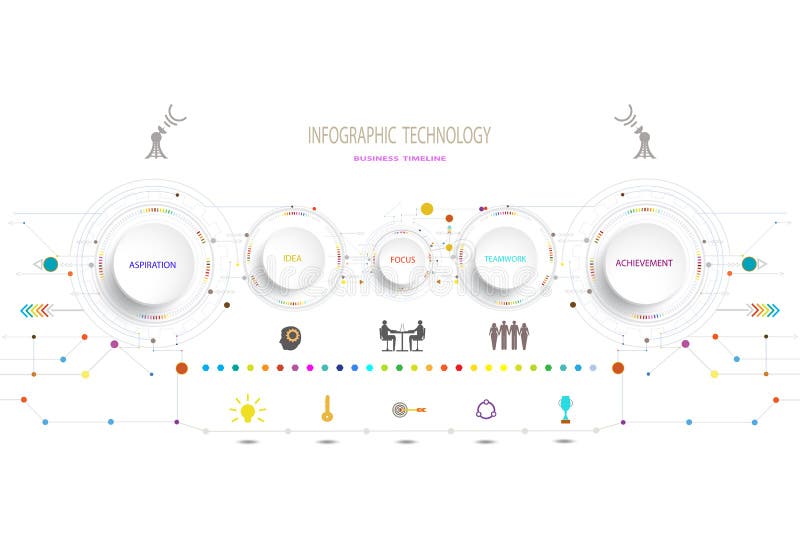 INFOGRAPHIC TECHNOLOGY

BUSINESS TIMELINE

ASPIRATION

IDEA

FOCUS

TEAMWORK

ACHIEVEMENT

dreamstime