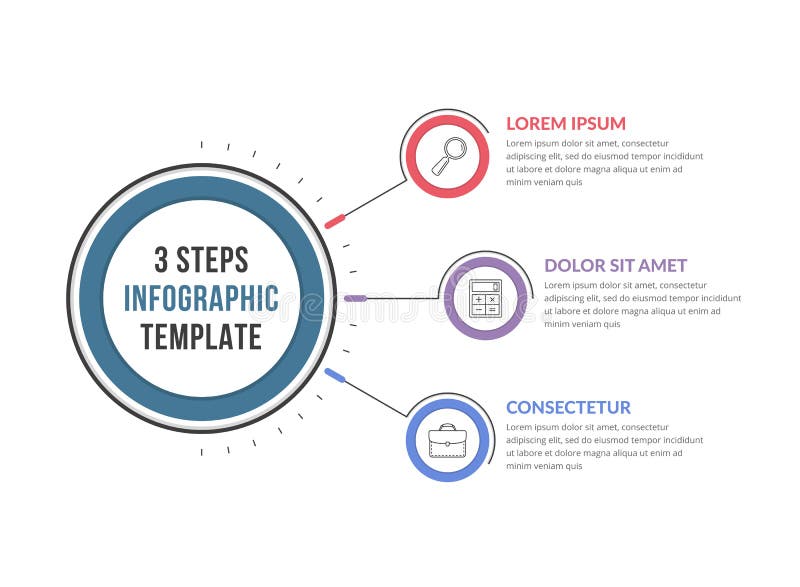 3 STEPS
INFOGRAPHIC
TEMPLATE

LOREM IPSUM
Lorem ipsum dolor sit amet, consectetur adipiscing elit, sed do eiusmod tempor incididunt ut labore et dolore magna aliqua ut enim ad minim veniam quis

DOLOR SIT AMET
Lorem ipsum dolor sit amet, consectetur adipiscing elit, sed do eiusmod tempor incididunt ut labore et dolore magna aliqua ut enim ad minim veniam quis

CONSECTETUR
Lorem ipsum dolor sit amet, consectetur adipiscing elit, sed do eiusmod tempor incididunt ut labore et dolore magna aliqua ut enim ad minim veniam quis