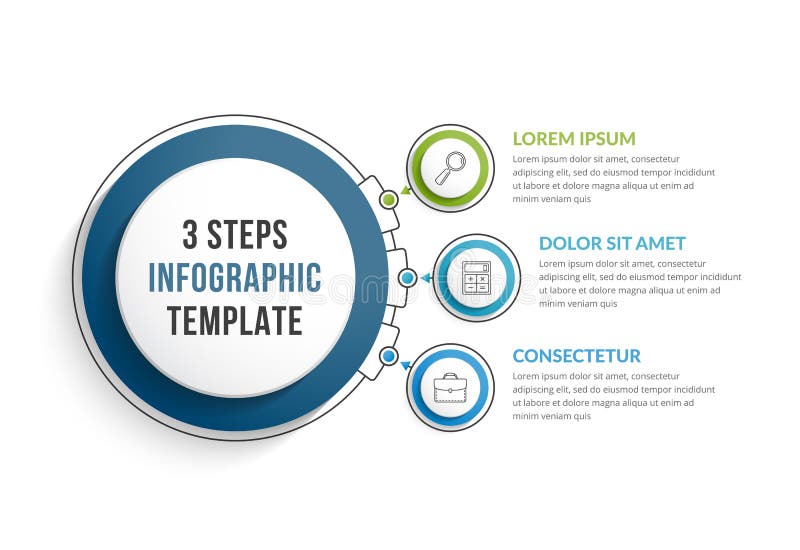 3 STEPS
INFOGRAPHIC
TEMPLATE

LOREM IPSUM
Lorem ipsum dolor sit amet, consectetur adipiscing elit, sed do eiusmod tempor incididunt ut labore et dolore magna aliqua ut enim ad minim veniam quis

DOLOR SIT AMET
Lorem ipsum dolor sit amet, consectetur adipiscing elit, sed do eiusmod tempor incididunt ut labore et dolore magna aliqua ut enim ad minim veniam quis

CONSECTETUR
Lorem ipsum dolor sit amet, consectetur adipiscing elit, sed do eiusmod tempor incididunt ut labore et dolore magna aliqua ut enim ad minim veniam quis