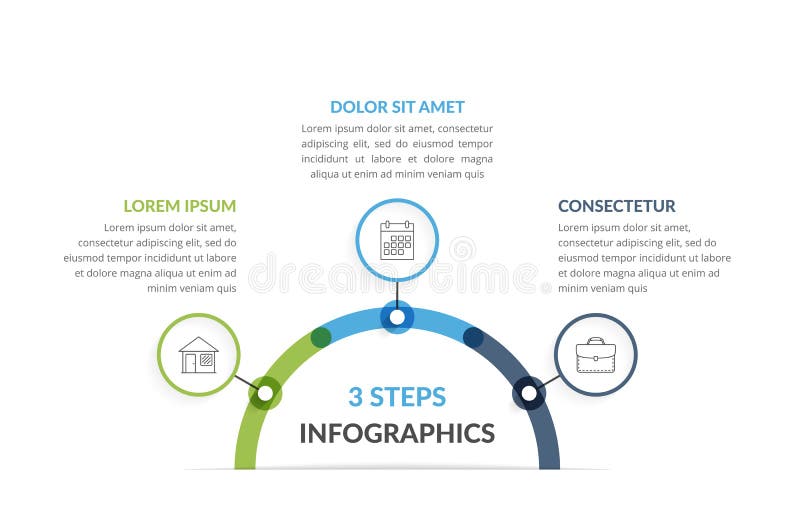 DOLOR SIT AMET

Lorem ipsum dolor sit amet, consectetur adipiscing elit, sed do eiusmod tempor incididunt ut labore et dolore magna aliqua ut enim ad minim veniam quis

LOREM IPSUM

Lorem ipsum dolor sit amet, consectetur adipiscing elit, sed do eiusmod tempor incididunt ut labore et dolore magna aliqua ut enim ad minim veniam quis

CONSECTETUR

Lorem ipsum dolor sit amet, consectetur adipiscing elit, sed do eiusmod tempor incididunt ut labore et dolore magna aliqua ut enim ad minim veniam quis

dreamstime

3 STEPS
INFOGRAPHICS