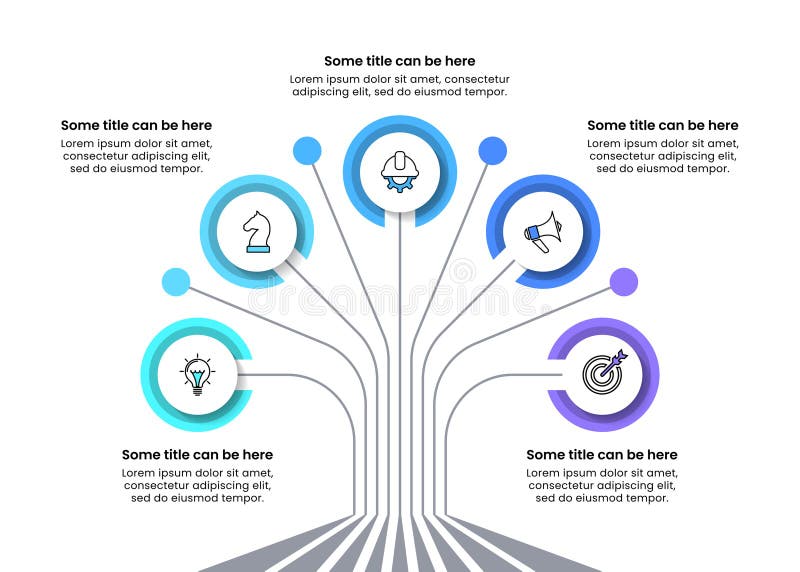 Some title can be here
Lorem ipsum dolor sit amet, consectetur adipiscing elit, sed do eiusmod tempor.

Some title can be here
Lorem ipsum dolor sit amet, consectetur adipiscing elit, sed do eiusmod tempor.

Some title can be here
Lorem ipsum dolor sit amet, consectetur adipiscing elit, sed do eiusmod tempor.

dreamstime

Some title can be here
Lorem ipsum dolor sit amet, consectetur adipiscing elit, sed do eiusmod tempor.

Some title can be here
Lorem ipsum dolor sit amet, consectetur adipiscing elit, sed do eiusmod tempor.